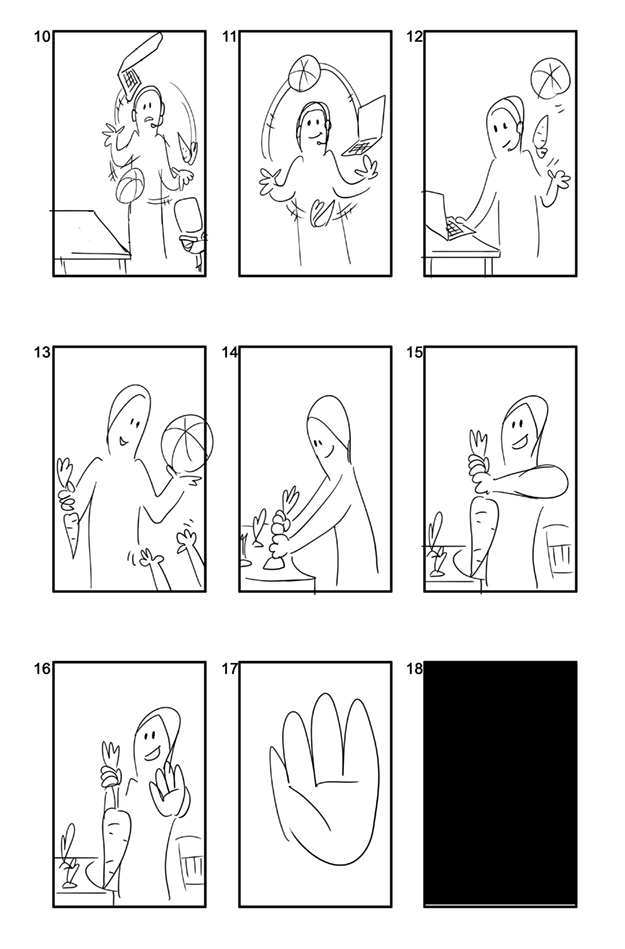 10
11
12
13
14
15
16
17
18